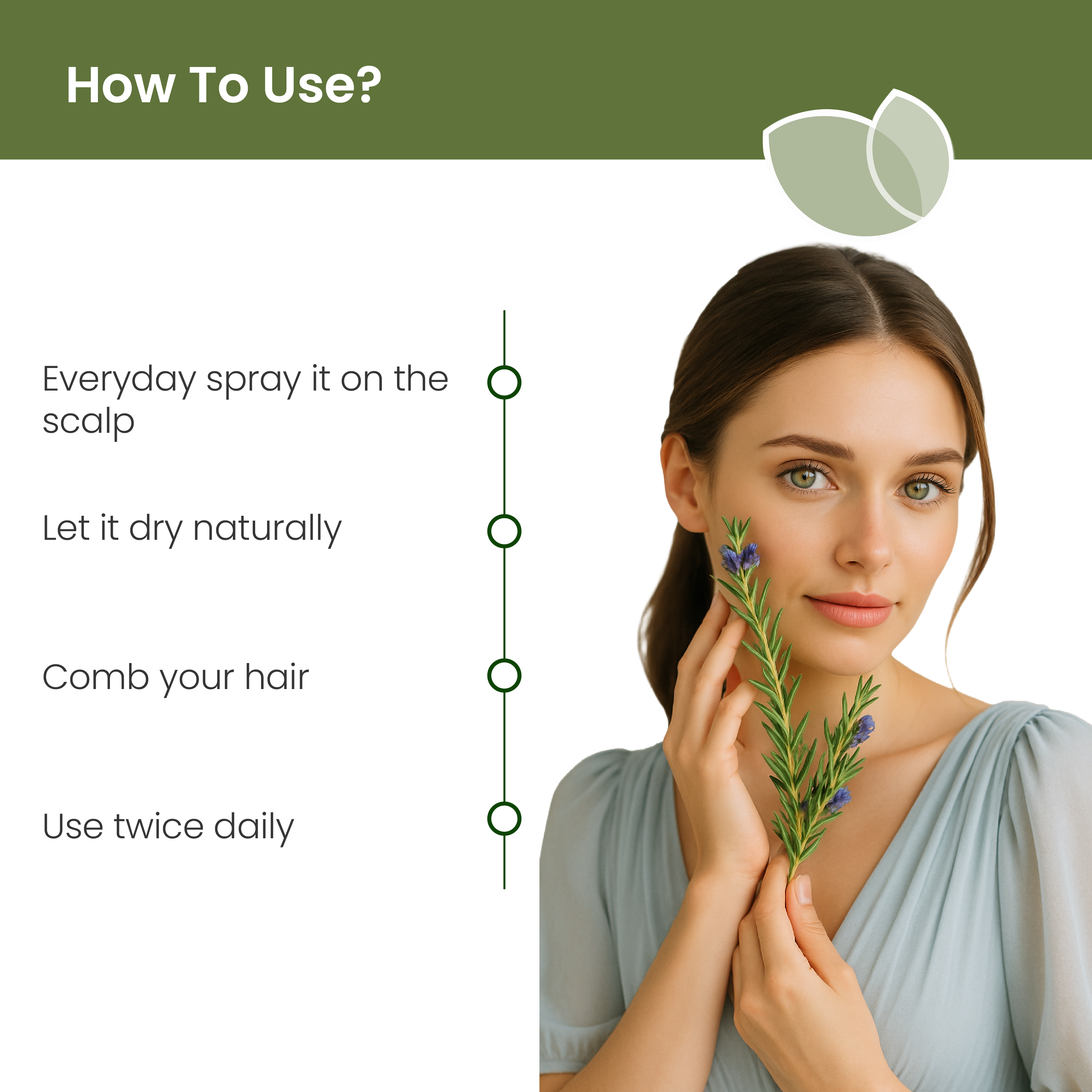 How To Use?

Everyday spray it on the scalp

Let it dry naturally

Comb your hair

Use twice daily